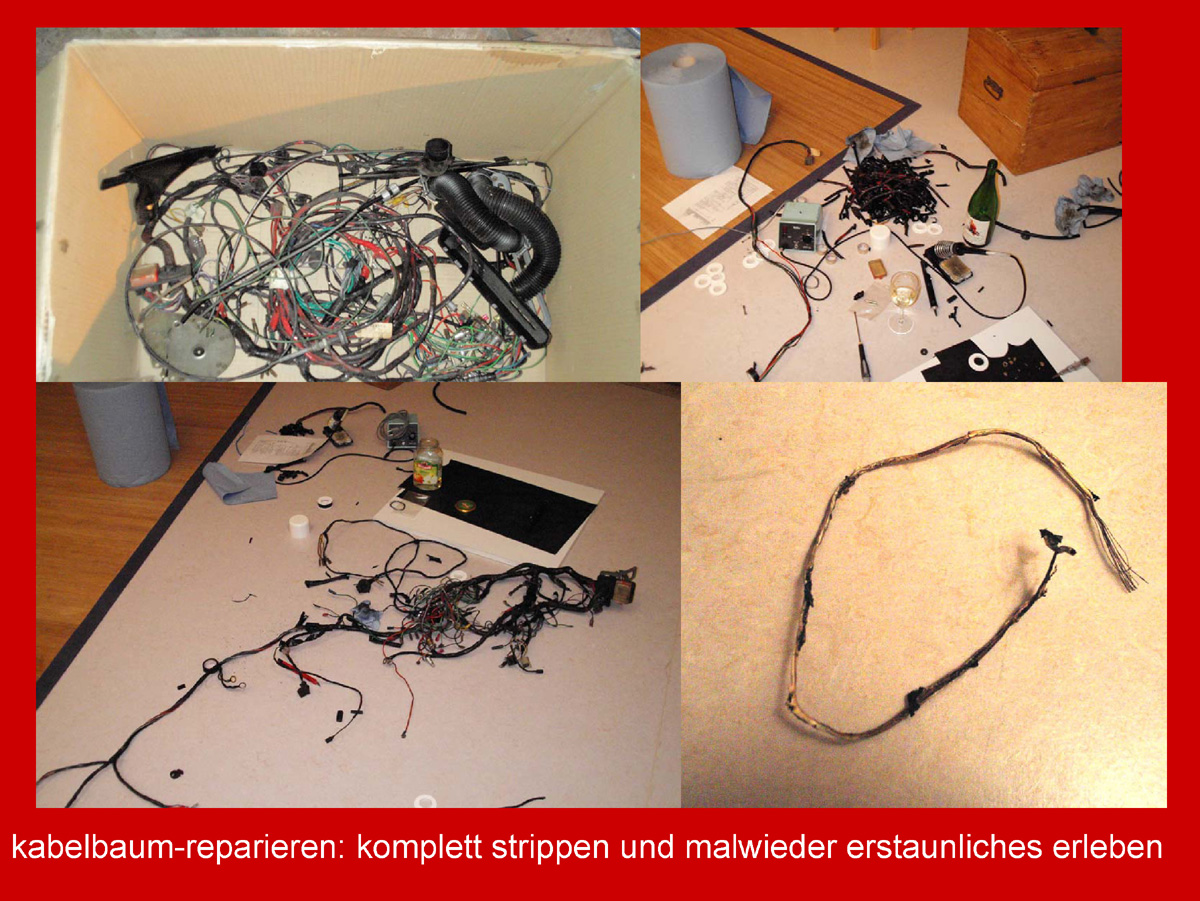 kabelbaum-reparieren: komplett strippen und malwieder erstaunliches erleben