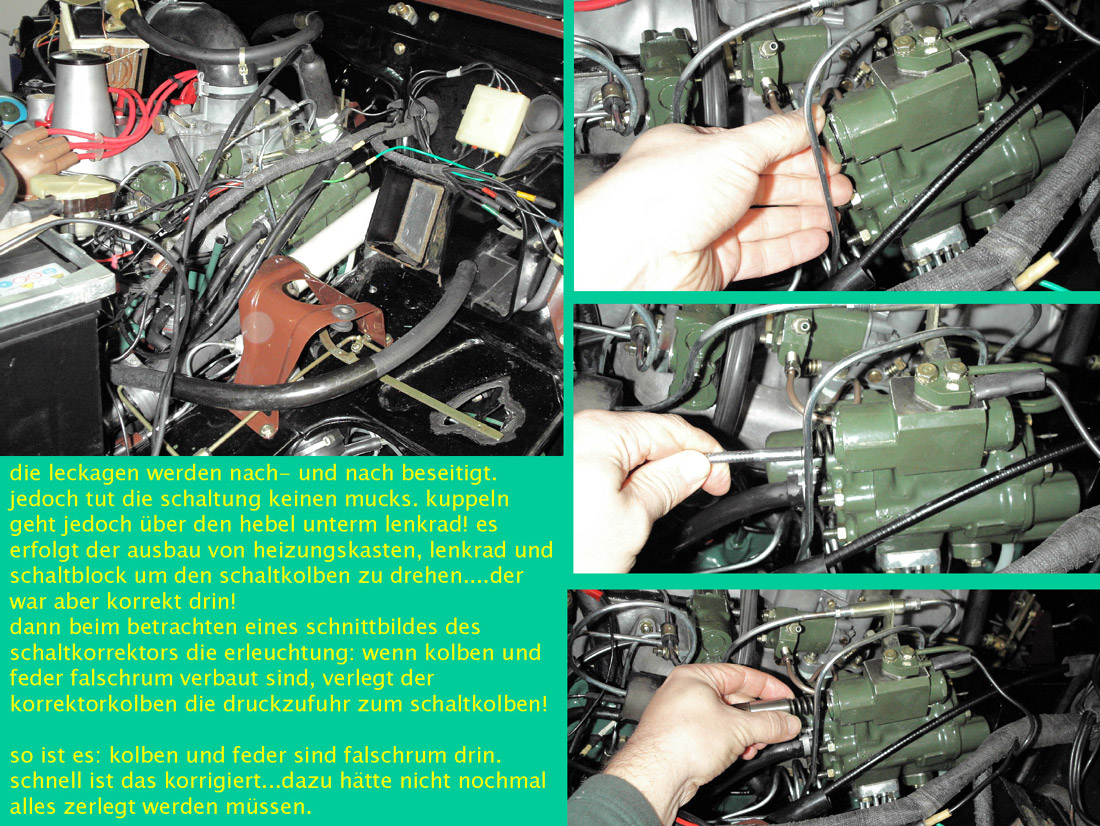 die leckagen werden nach- und nach beseitigt. jedoch tut die schaltung keinen mucks. kuppeln geht jedoch über den hebel unterm lenkrad! es erfolgt der ausbau von heizungskasten, lenkrad und schaltblock um den schaltkolben zu drehen....der war aber korrekt drin!
dann beim betrachten eines schnittbildes des schaltkorrektors die erleuchtung: wenn kolben und feder falschrum verbaut sind, verlegt der korrektorkolben die druckzufuhr zum schaltkolben!

so ist es: kolben und feder sind falschrum drin. schnell ist das korrigiert...dazu hätte nicht nochmal alles zerlegt werden müssen.