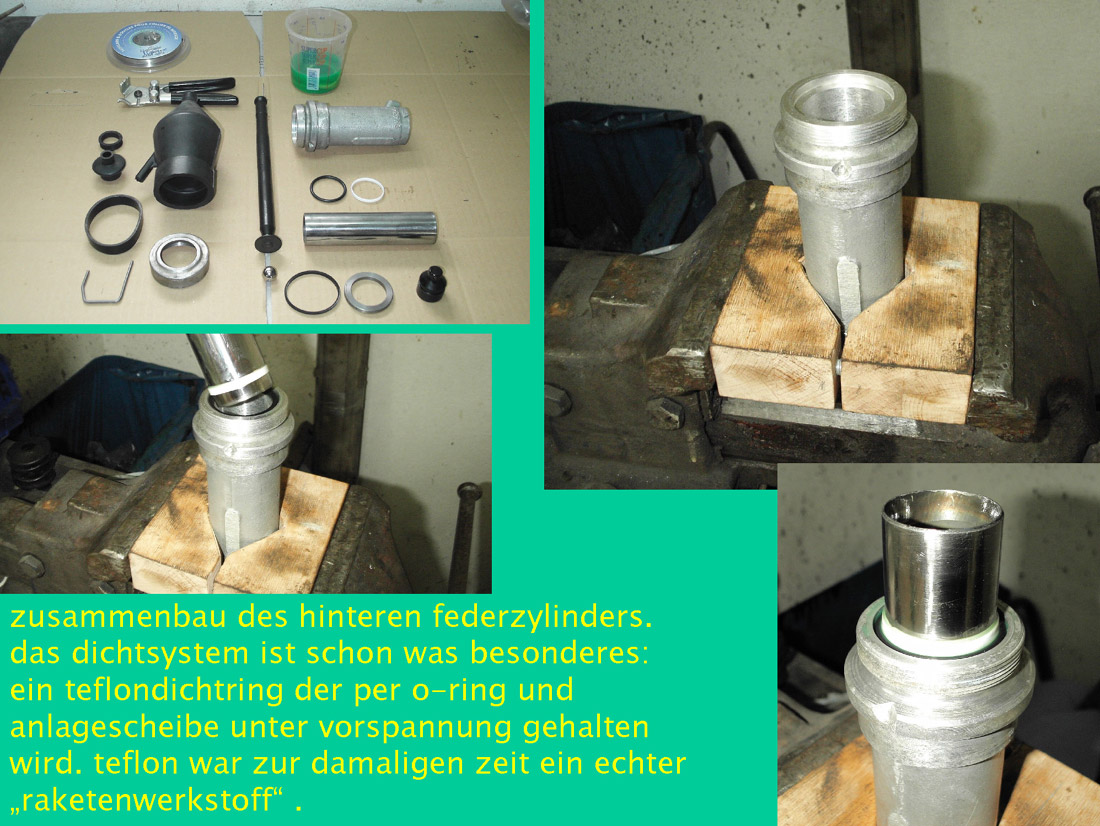 zusammenbau des hinteren federzylinders. das dichtsystem ist schon was besonderes: ein teflondichtring der per o-ring und anlagescheibe unter vorspannung gehalten wird. teflon war zur damaligen zeit ein echter „raketenwerkstoff“ .